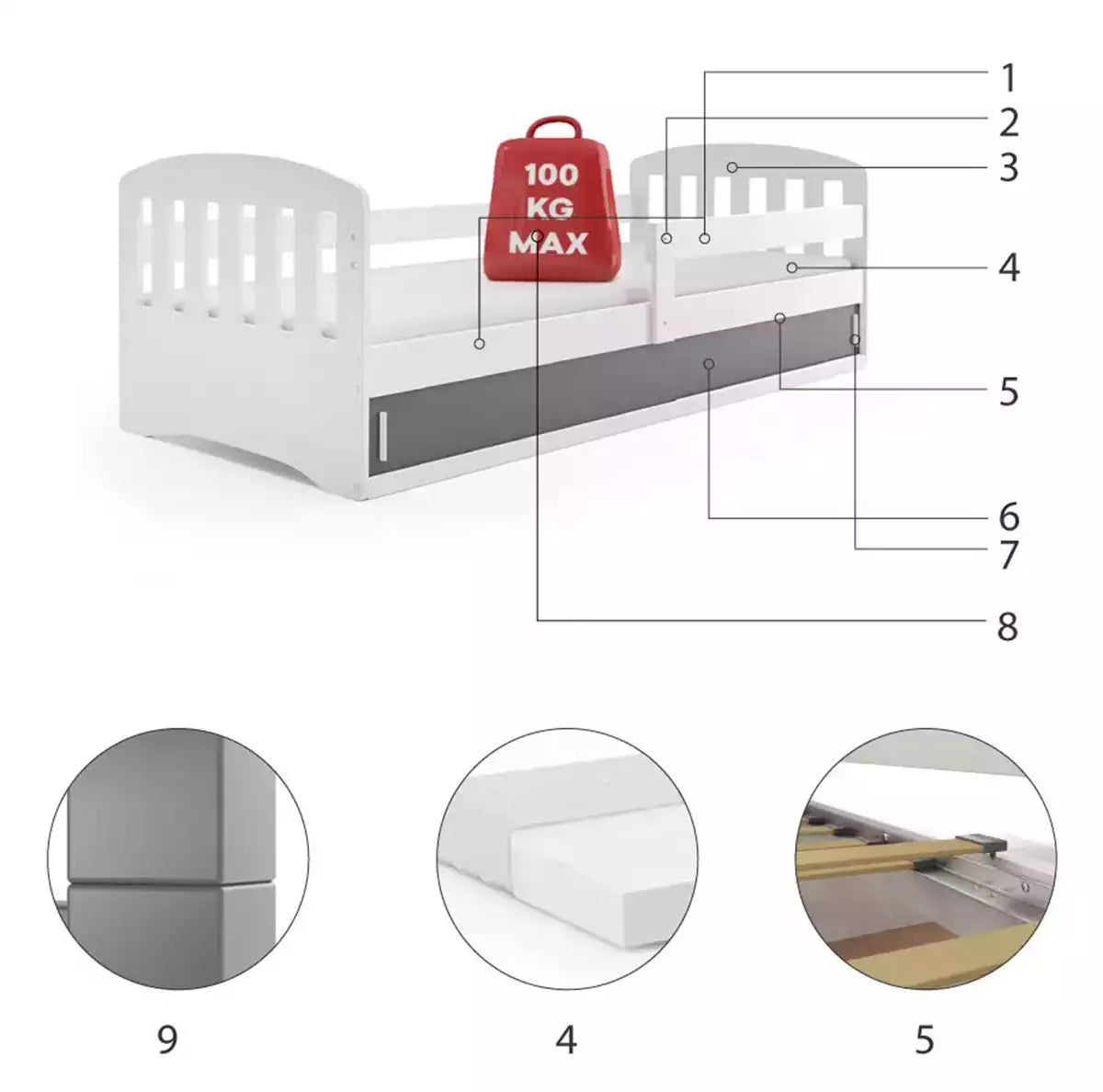 100 KG MAX

1
2
3
4
5
6
7
8

9
4
5